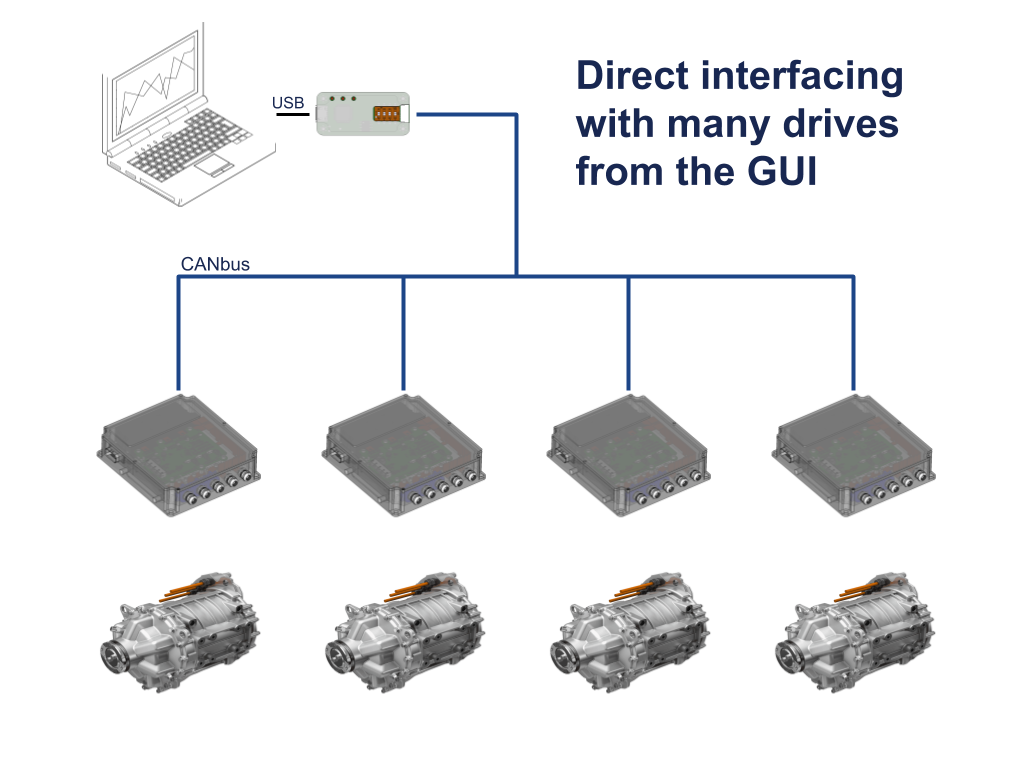 USB

Direct interfacing with many drives from the GUI

CANbus